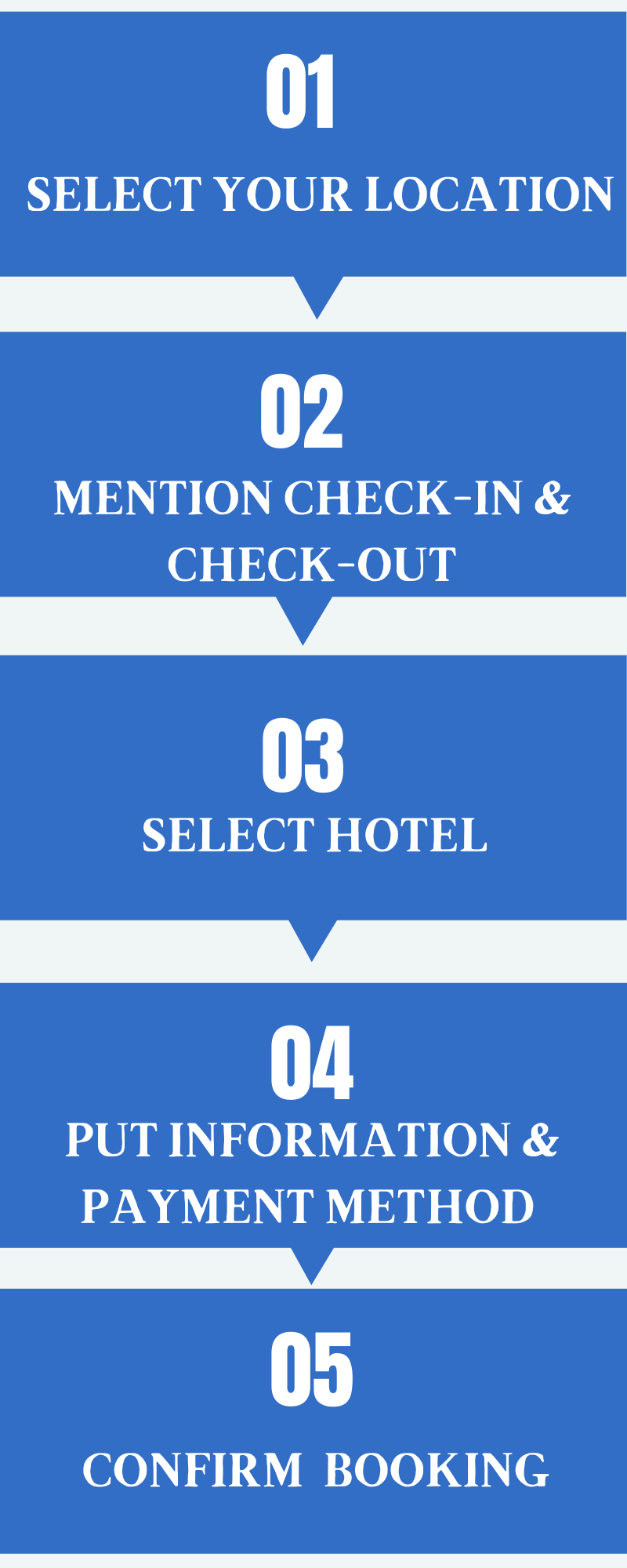 01

SELECT YOUR LOCATION

02

MENTION CHECK-IN & CHECK-OUT

03

SELECT HOTEL

04

PUT INFORMATION & PAYMENT METHOD

05

CONFIRM BOOKING