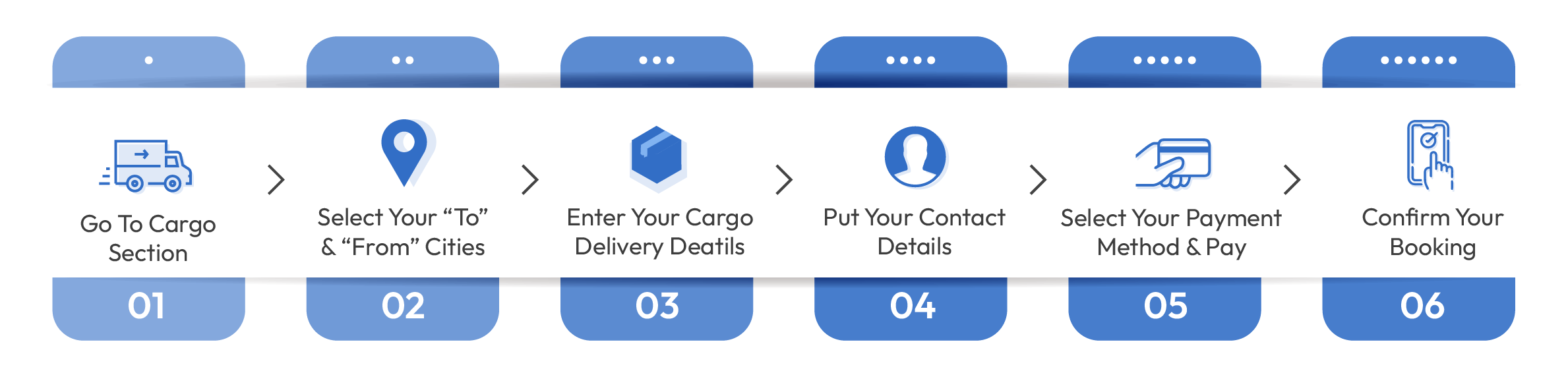 Go To Cargo Section

01

Select Your “To” & “From” Cities

02

Enter Your Cargo Delivery Deatils

03

Put Your Contact Details

04

Select Your Payment Method & Pay

05

Confirm Your Booking

06