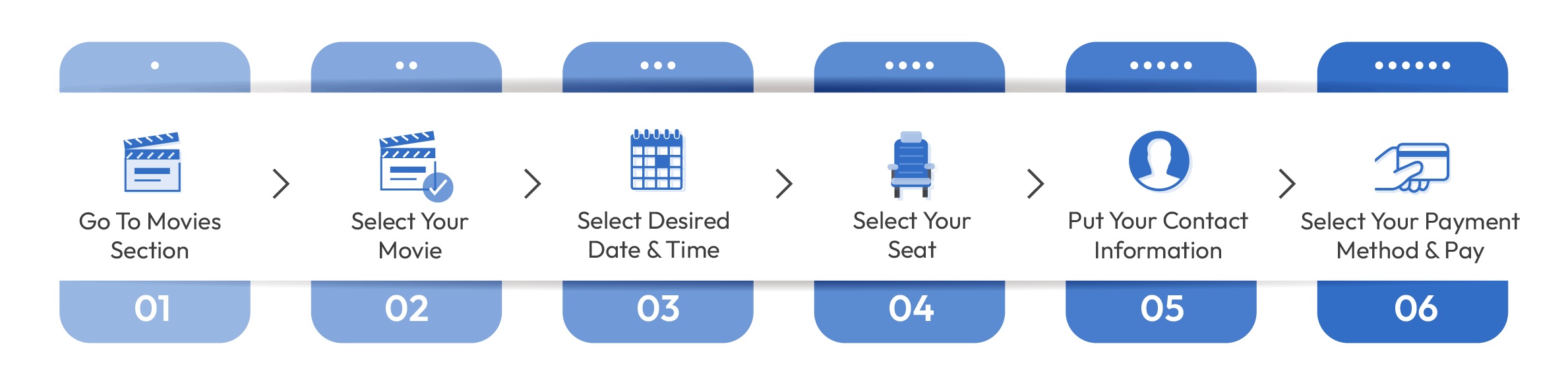 Go To Movies Section

01

Select Your Movie

02

Select Desired Date & Time

03

Select Your Seat

04

Put Your Contact Information

05

Select Your Payment Method & Pay

06